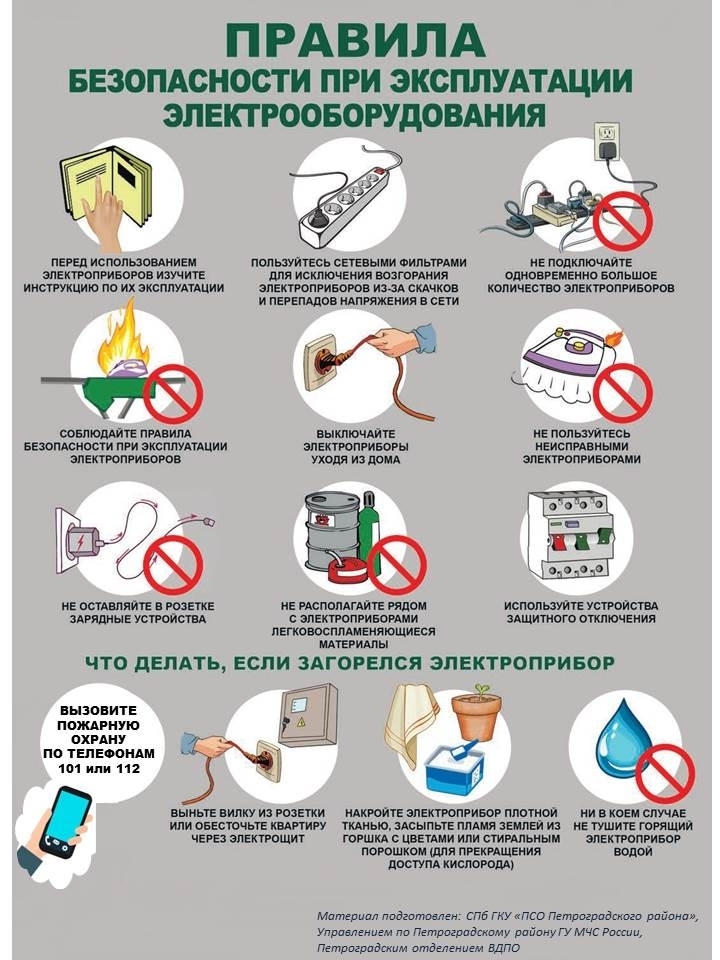 ПРАВИЛА
БЕЗОПАСНОСТИ ПРИ ЭКСПЛУАТАЦИИ ЭЛЕКТРООБОРУДОВАНИЯ

ПЕРЕД ИСПОЛЬЗОВАНИЕМ ЭЛЕКТРОПРИБОРОВ ИЗУЧИТЕ ИНСТРУКЦИЮ ПО ИХ ЭКСПЛУАТАЦИИ

ПОЛЬЗУЙТЕСЬ СЕТЕВЫМИ ФИЛЬТРАМИ ДЛЯ ИСКЛЮЧЕНИЯ ВОЗГОРАНИЯ ЭЛЕКТРОПРИБОРОВ ИЗ-ЗА СКАЧКОВ И ПЕРЕПАДОВ НАПРЯЖЕНИЯ В СЕТИ

НЕ ПОДКЛЮЧАЙТЕ ОДНОВРЕМЕННО БОЛЬШОЕ КОЛИЧЕСТВО ЭЛЕКТРОПРИБОРОВ

СОБЛЮДАЙТЕ ПРАВИЛА БЕЗОПАСНОСТИ ПРИ ЭКСПЛУАТАЦИИ ЭЛЕКТРОПРИБОРОВ

ВЫКЛЮЧАЙТЕ ЭЛЕКТРОПРИБОРЫ УХОДЯ ИЗ ДОМА

НЕ ПОЛЬЗУЙТЕСЬ НЕИСПРАВНЫМИ ЭЛЕКТРОПРИБОРАМИ

НЕ ОСТАВЛЯЙТЕ В РОЗЕТКЕ ЗАРЯДНЫЕ УСТРОЙСТВА

НЕ РАСПОЛАГАЙТЕ РЯДОМ С ЭЛЕКТРОПРИБОРАМИ ЛЕГКОВОСПЛАМЕНЯЮЩИЕСЯ МАТЕРИАЛЫ

ИСПОЛЬЗУЙТЕ УСТРОЙСТВА ЗАЩИТНОГО ОТКЛЮЧЕНИЯ

ЧТО ДЕЛАТЬ, ЕСЛИ ЗАГОРЕЛСЯ ЭЛЕКТРОПРИБОР

ВЫЗОВИТЕ ПОЖАРНУЮ ОХРАНУ ПО ТЕЛЕФОНАМ 101 или 112

ВЫНЬТЕ ВИЛКУ ИЗ РОЗЕТКИ ИЛИ ОБЕСТОЧЬТЕ КВАРТИРУ ЧЕРЕЗ ЭЛЕКТРОЩИТ

НАКРОЙТЕ ЭЛЕКТРОПРИБОР ПЛОТНОЙ ТКАНЬЮ, ЗАСЫПЬТЕ ПЛАМЯ ЗЕМЛЕЙ ИЗ ГОРШКА С ЦВЕТАМИ ИЛИ СТИРАЛЬНЫМ ПОРОШКОМ (ДЛЯ ПРЕКРАЩЕНИЯ ДОСТУПА КИСЛОРОДА)

НИ В КОЕМ СЛУЧАЕ НЕ ТУШИТЕ ГОРЯЩИЙ ЭЛЕКТРОПРИБОР ВОДОЙ

Материал подготовлен: СПб ГКУ «ПСО Петроградского района», Управлением по Петроградскому району ГУ МЧС России, Петроградским отделением ВДПО